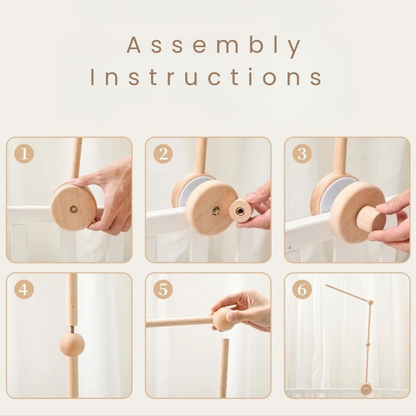 Assembly Instructions

1

2

3

4

5

6