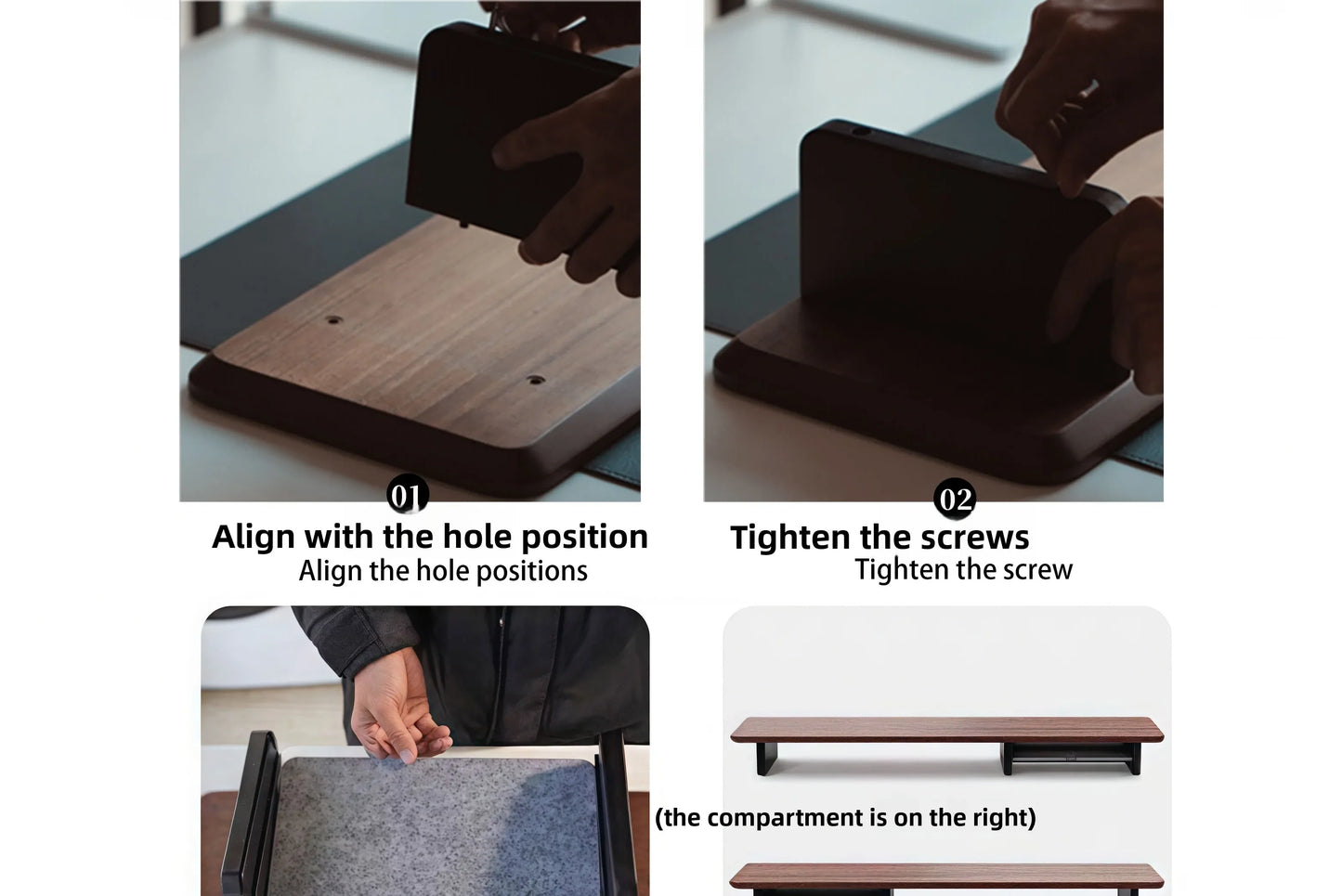 01
Align with the hole position
Align the hole positions

02
Tighten the screws
Tighten the screw

(the compartment is on the right)